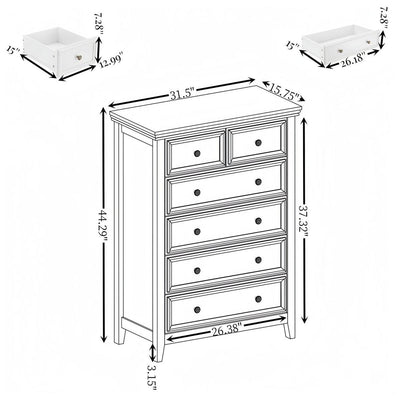 7.28"
15"
12.99"

7.28"
15"
26.18"

31.5"
15.75"
44.29"
37.32"
26.38"
3.15"